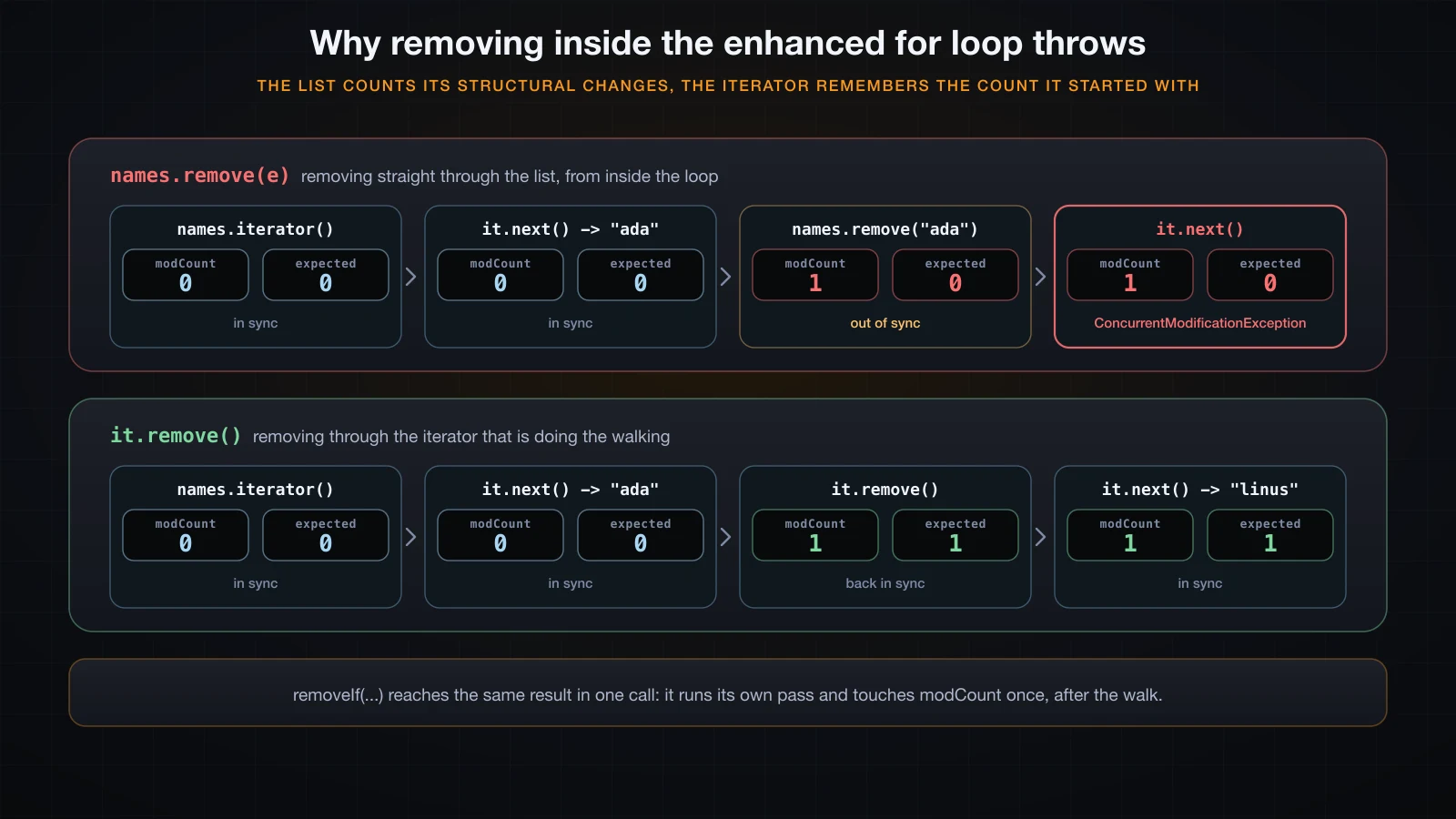 Why removing inside the enhanced for loop throws

THE LIST COUNTS ITS STRUCTURAL CHANGES, THE ITERATOR REMEMBERS THE COUNT IT STARTED WITH

names.remove(e) removing straight through the list, from inside the loop

names.iterator()
modCount 0
expected 0
in sync

it.next() -> "ada"
modCount 0
expected 0
in sync

names.remove("ada")
modCount 1
expected 0
out of sync

it.next()
modCount 1
expected 0
ConcurrentModificationException

it.remove() removing through the iterator that is doing the walking

names.iterator()
modCount 0
expected 0
in sync

it.next() -> "ada"
modCount 0
expected 0
in sync

it.remove()
modCount 1
expected 1
back in sync

it.next() -> "linus"
modCount 1
expected 1
in sync

removeIf(...) reaches the same result in one call: it runs its own pass and touches modCount once, after the walk.